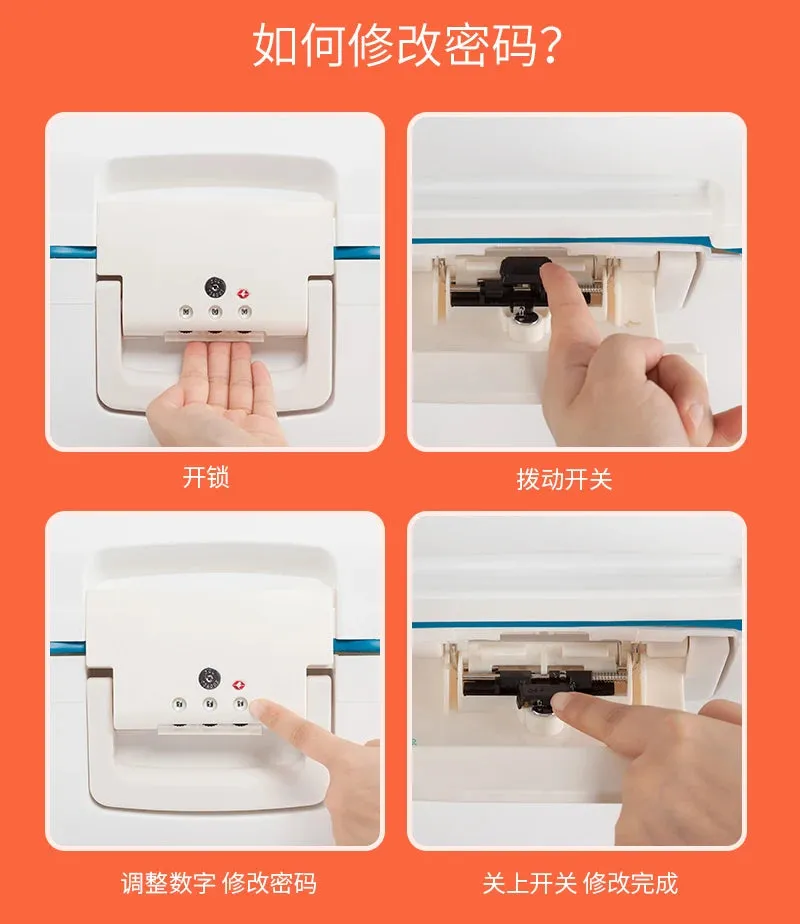 如何修改密码？

开锁

拨动开关

调整数字 修改密码

关上开关 修改完成