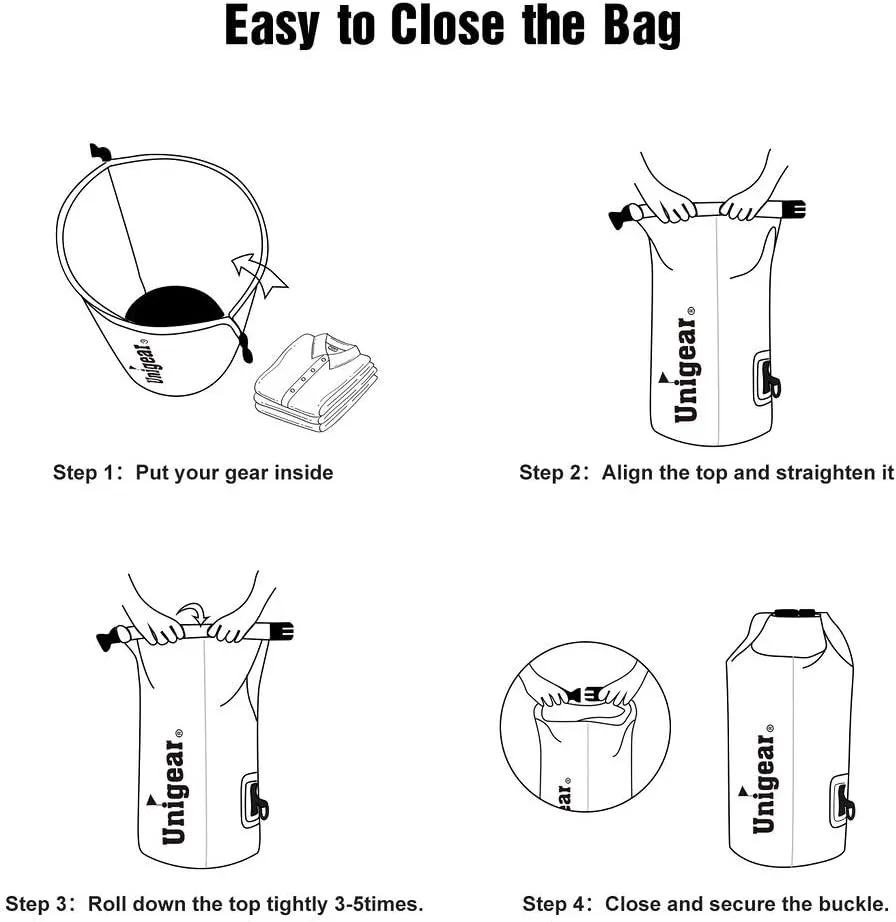 Easy to Close the Bag

Unigear®

Step 1: Put your gear inside

Unigear®

Step 2: Align the top and straighten it

Unigear®

Step 3: Roll down the top tightly 3-5times.

ar

Unigear®

Step 4: Close and secure the buckle.